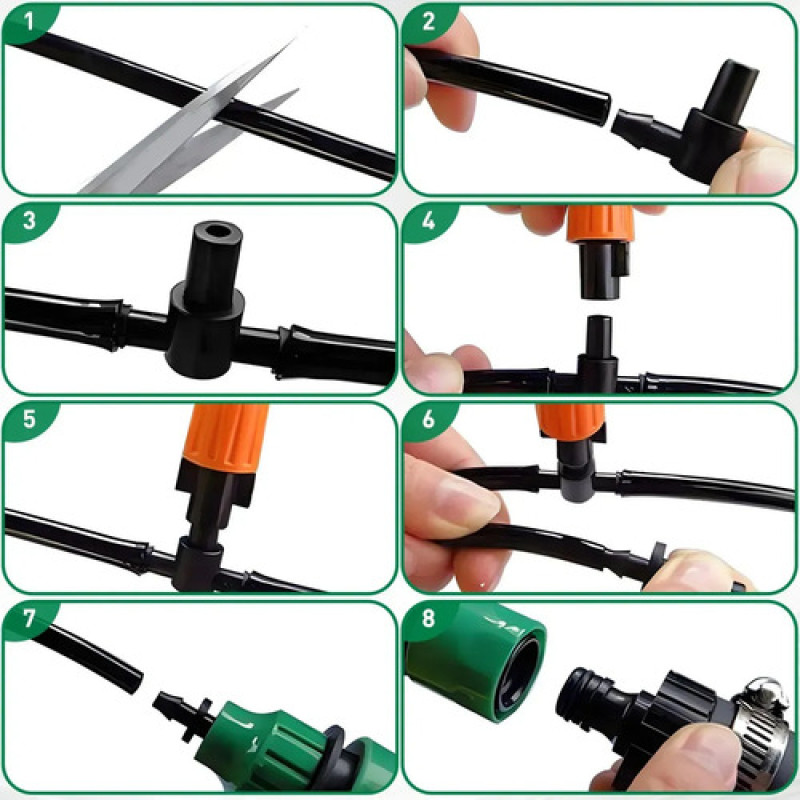 1

2

3

4

5

6

7

8