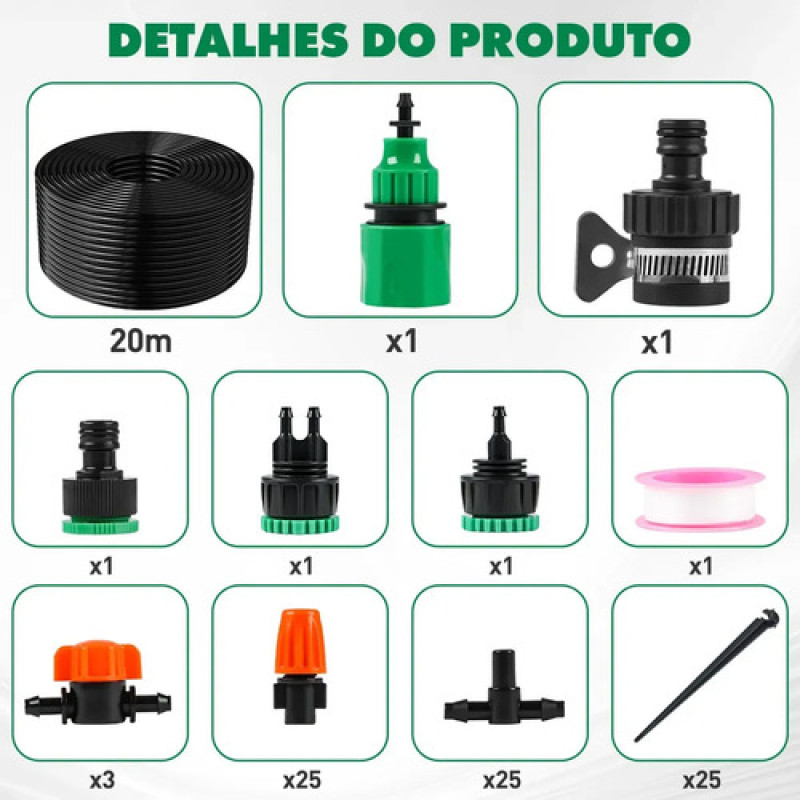 DETALHES DO PRODUTO

20m

x1

x1

x1

x1

x1

x1

x3

x25

x25

x25